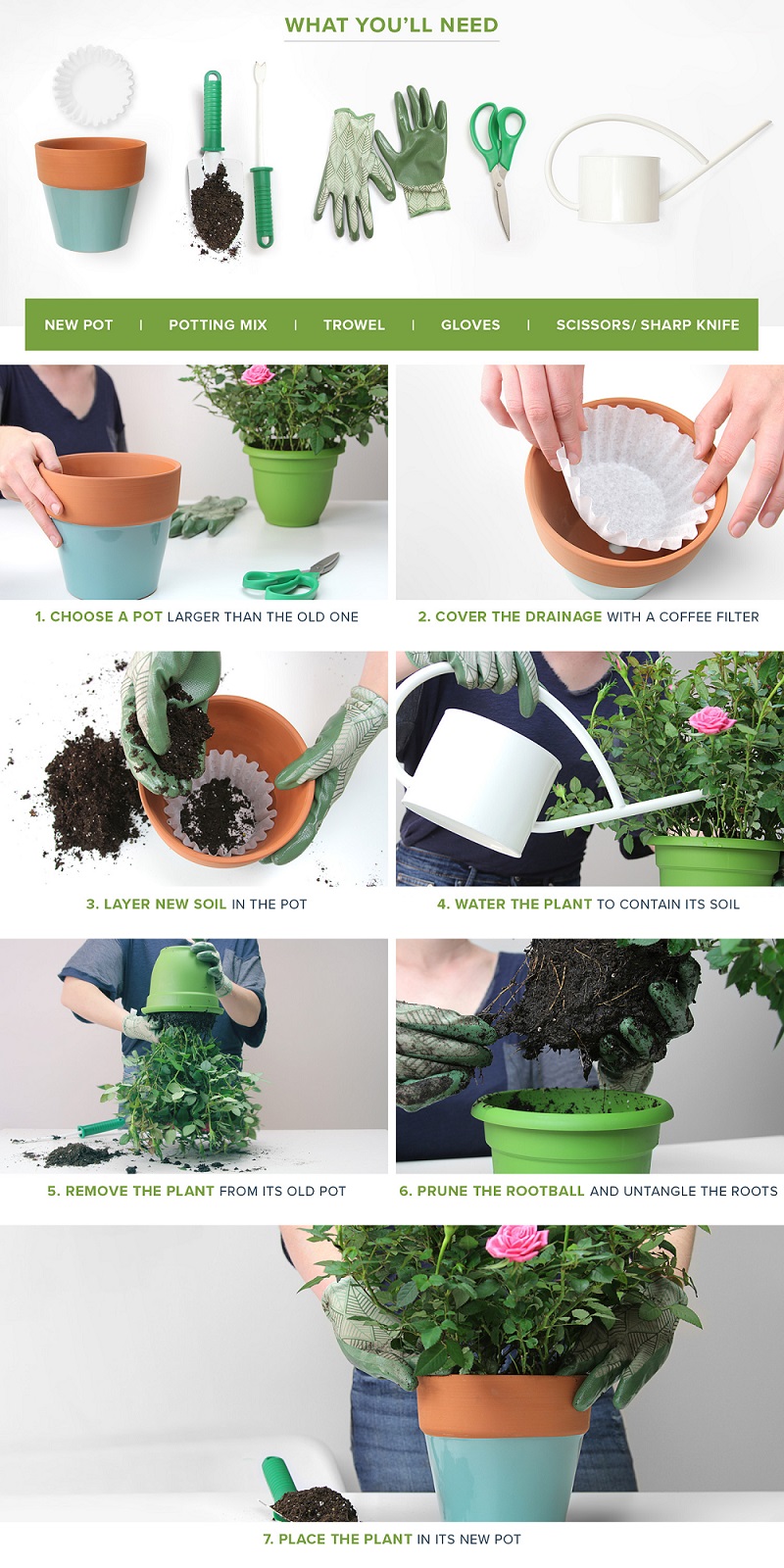 WHAT YOU'LL NEED

NEW POT | POTTING MIX | TROWEL | GLOVES | SCISSORS/ SHARP KNIFE

1. CHOOSE A POT LARGER THAN THE OLD ONE

2. COVER THE DRAINAGE WITH A COFFEE FILTER

3. LAYER NEW SOIL IN THE POT

4. WATER THE PLANT TO CONTAIN ITS SOIL

5. REMOVE THE PLANT FROM ITS OLD POT

6. PRUNE THE ROOTBALL AND UNTANGLE THE ROOTS

7. PLACE THE PLANT IN ITS NEW POT